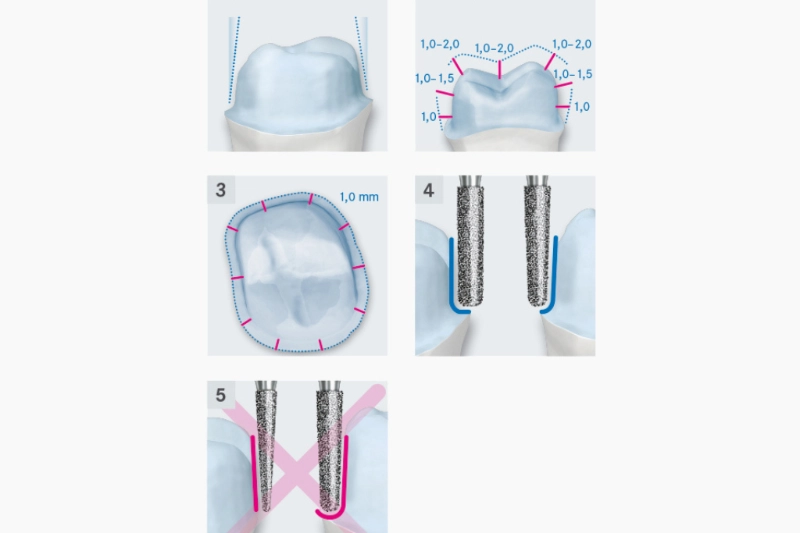 1,0–2,0
1,0–2,0
1,0–2,0
1,0–1,5
1,0–1,5
1,0
1,0

3
1,0 mm

4

5